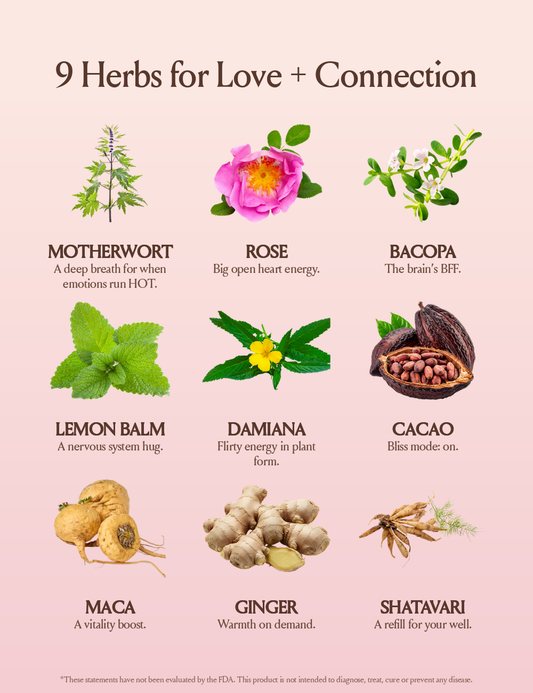 9 Herbs for Love + Connection

MOTHERWORT
A deep breath for when emotions run HOT.

ROSE
Big open heart energy.

BACOPA
The brain's BFF.

LEMON BALM
A nervous system hug.

DAMIANA
Flirty energy in plant form.

CACAO
Bliss mode: on.

MACA
A vitality boost.

GINGER
Warmth on demand.

SHATAVARI
A refill for your well.

*These statements have not been evaluated by the FDA. This product is not intended to diagnose, treat, cure or prevent any disease.